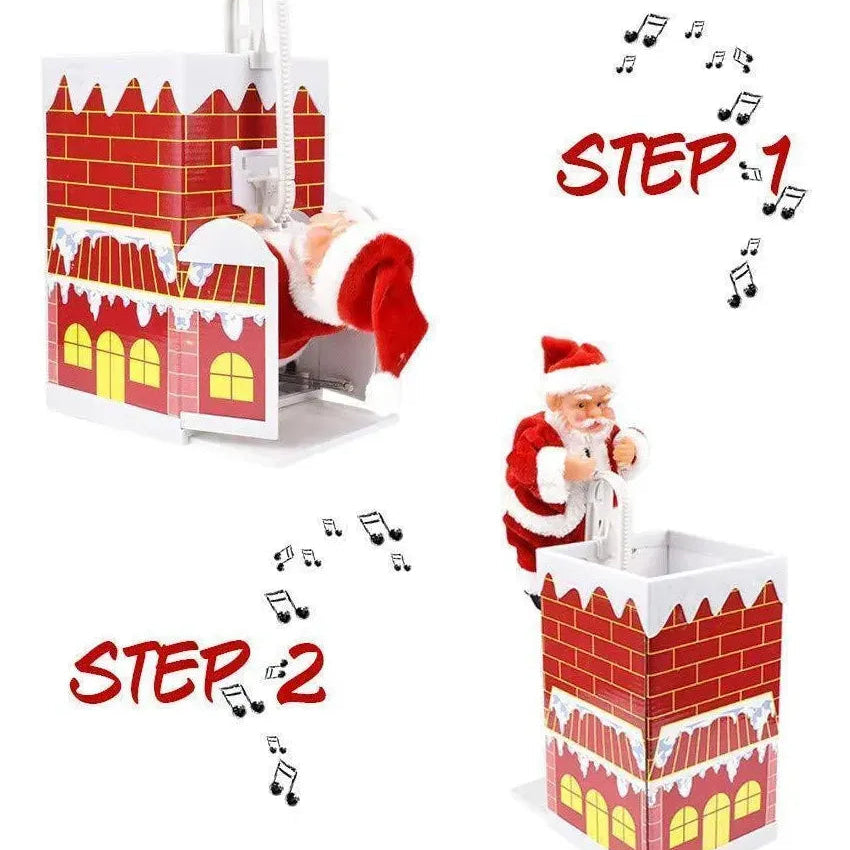 STEP 1

STEP 2